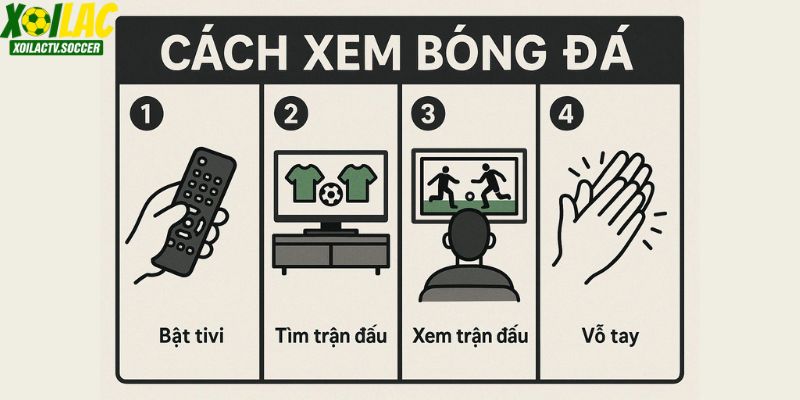 XOILAC
XOILACTV.SOCCER

CÁCH XEM BÓNG ĐÁ

1
Bật tivi

2
Tìm trận đấu

3
Xem trận đấu

4
Vỗ tay